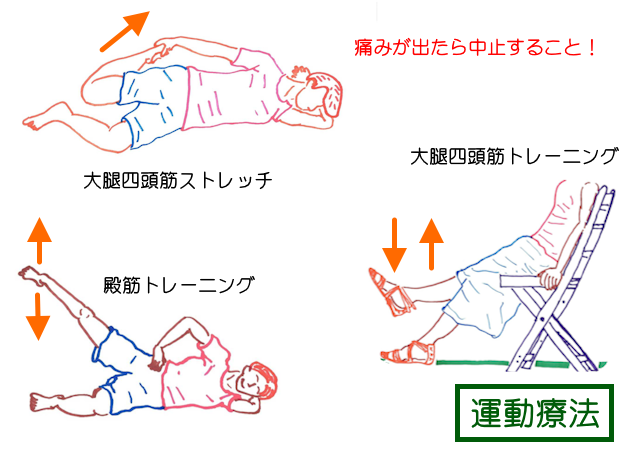 痛みが出たら中止すること！

大腿四頭筋ストレッチ

大腿四頭筋トレーニング

殿筋トレーニング

運動療法